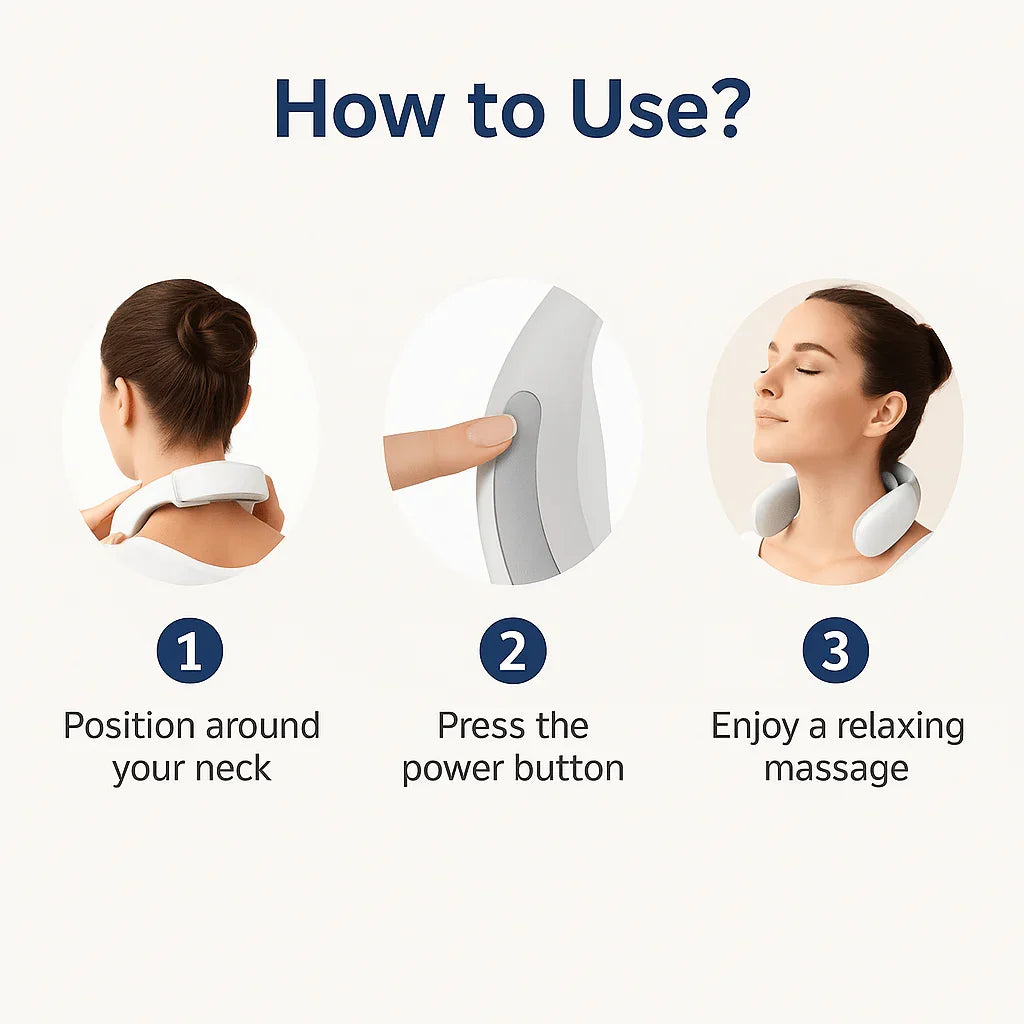 How to Use?

1
Position around your neck

2
Press the power button

3
Enjoy a relaxing massage