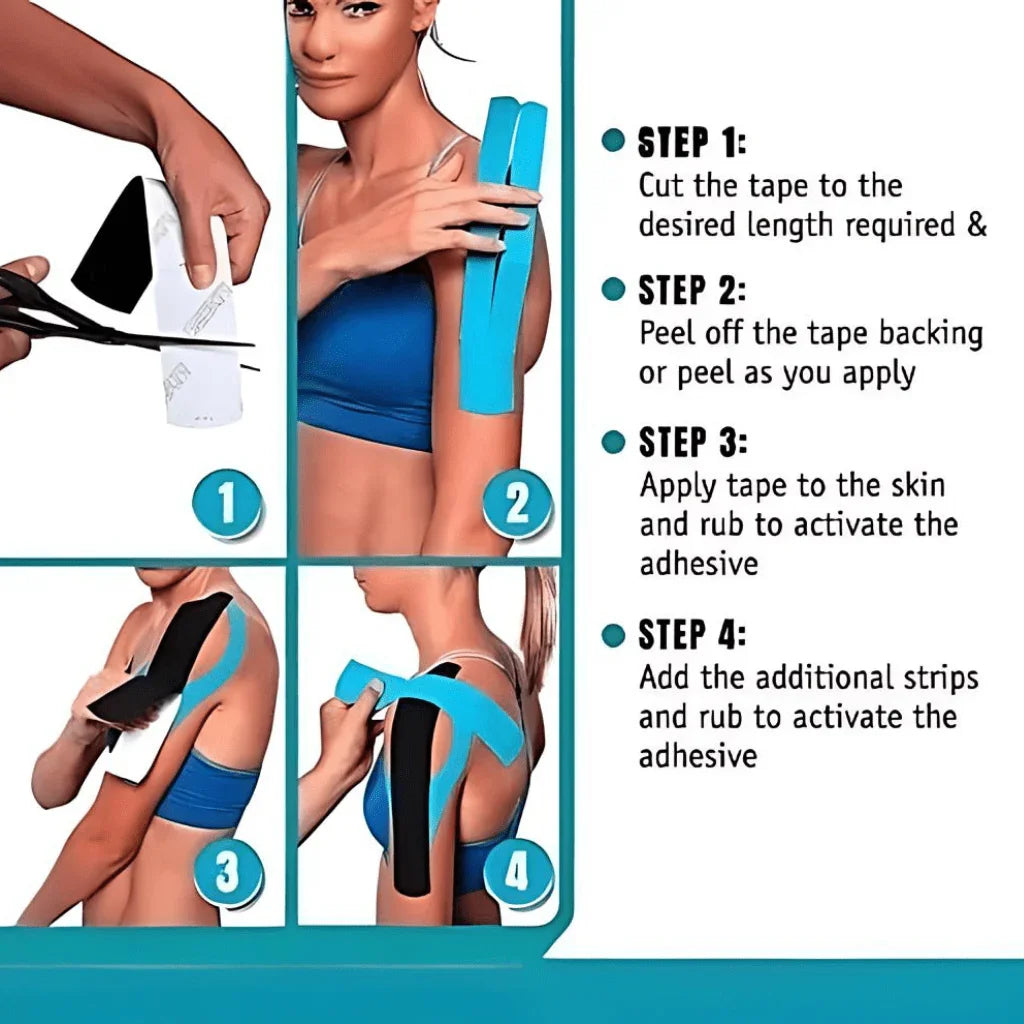 1

2

3

4

STEP 1:
Cut the tape to the desired length required &

STEP 2:
Peel off the tape backing or peel as you apply

STEP 3:
Apply tape to the skin and rub to activate the adhesive

STEP 4:
Add the additional strips and rub to activate the adhesive